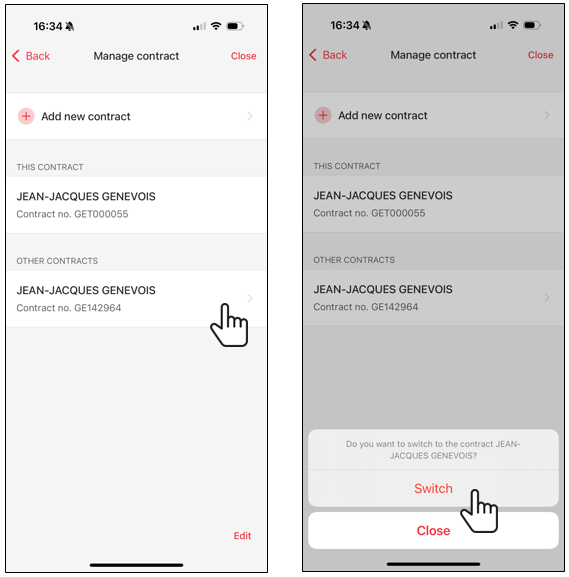 16:34

Back

Manage contract

Close

Add new contract

THIS CONTRACT

JEAN-JACQUES GENEVOIS

Contract no. GET000055

OTHER CONTRACTS

JEAN-JACQUES GENEVOIS

Contract no. GE142964

Edit

16:34

Back

Manage contract

Close

Add new contract

THIS CONTRACT

JEAN-JACQUES GENEVOIS

Contract no. GET000055

OTHER CONTRACTS

JEAN-JACQUES GENEVOIS

Contract no. GE142964

Do you want to switch to the contract JEAN-JACQUES GENEVOIS?

Switch

Close